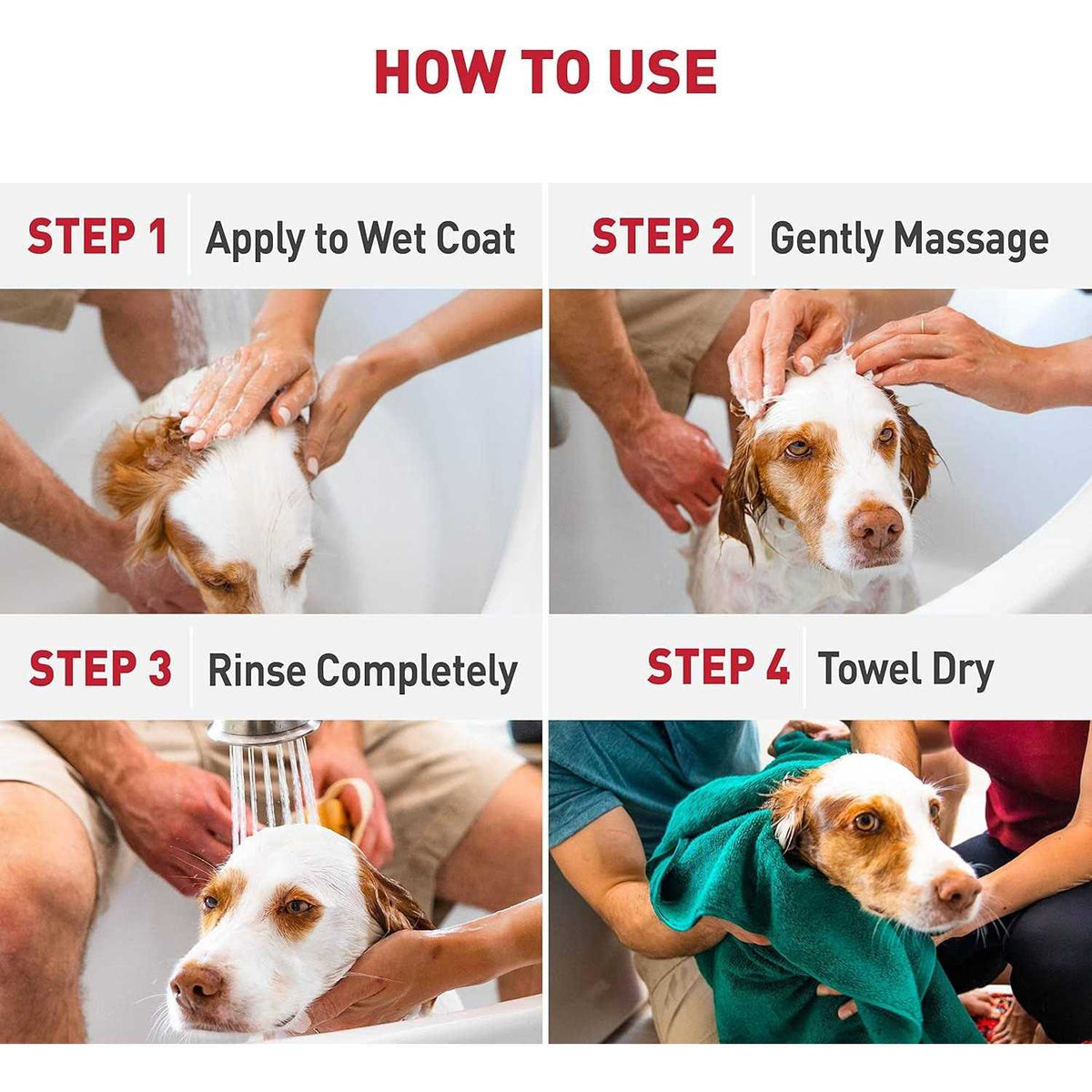 HOW TO USE

STEP 1 Apply to Wet Coat

STEP 2 Gently Massage

STEP 3 Rinse Completely

STEP 4 Towel Dry