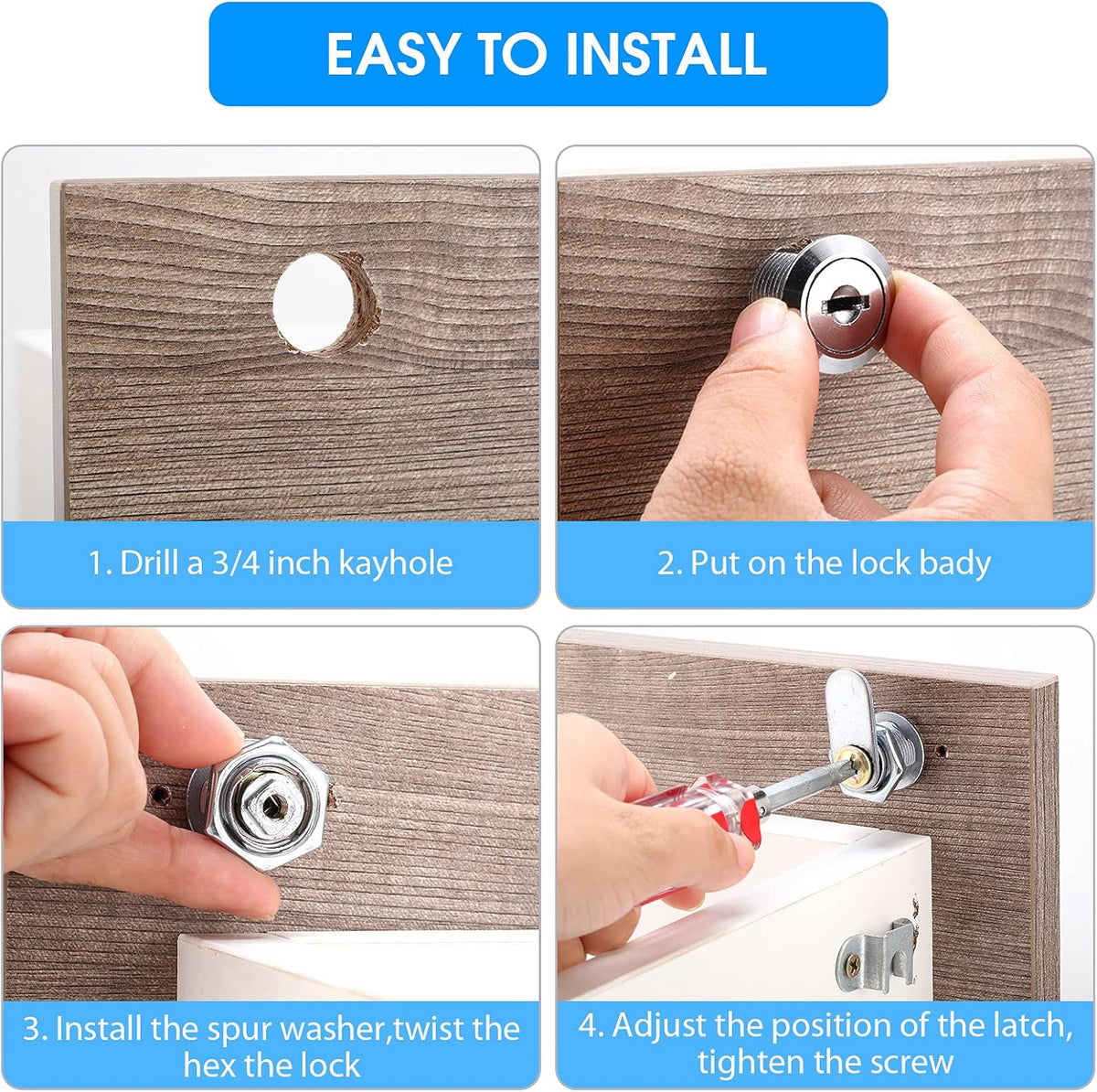 EASY TO INSTALL

1. Drill a 3/4 inch kayhole

2. Put on the lock bady

3. Install the spur washer,twist the hex the lock

4. Adjust the position of the latch, tighten the screw